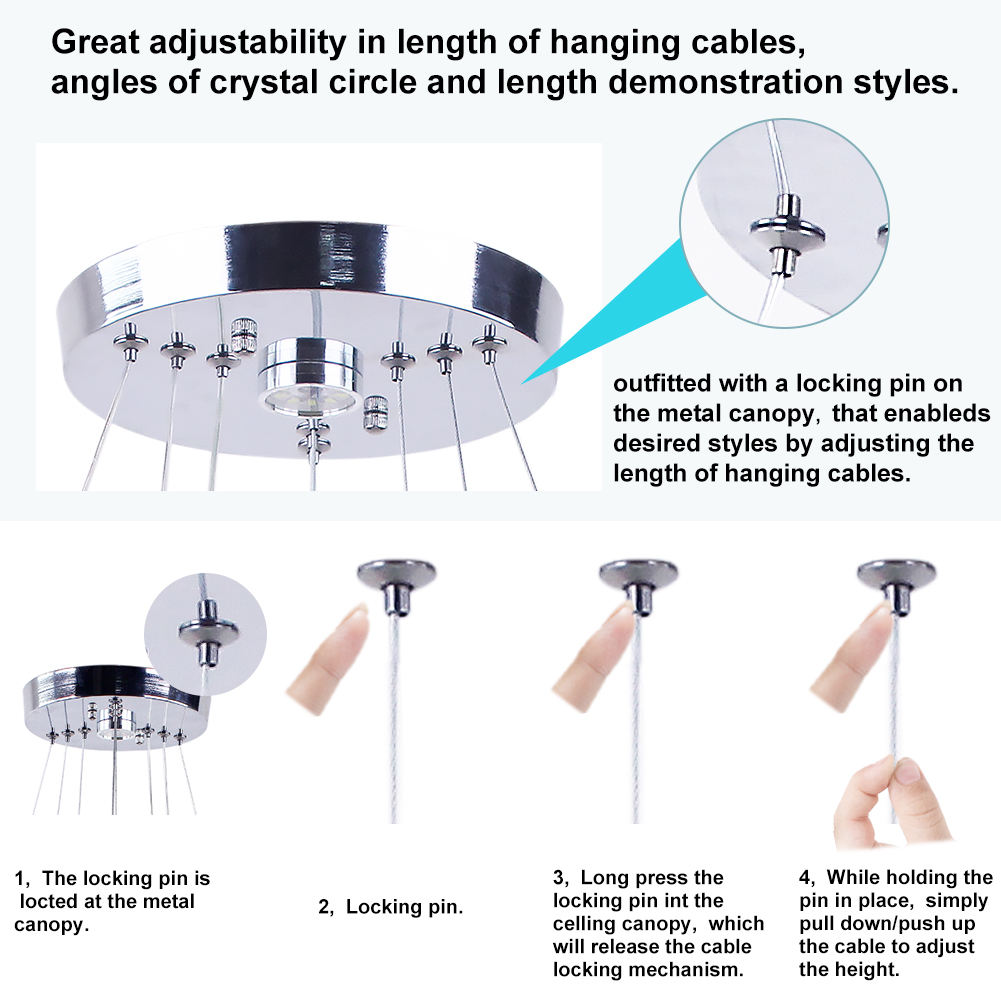 Great adjustability in length of hanging cables, angles of crystal circle and length demonstration styles.

outfitted with a locking pin on the metal canopy, that enableds desired styles by adjusting the length of hanging cables.

1, The locking pin is locted at the metal canopy.

2, Locking pin.

3, Long press the locking pin int the celling canopy, which will release the cable locking mechanism.

4, While holding the pin in place, simply pull down/push up the cable to adjust the height.