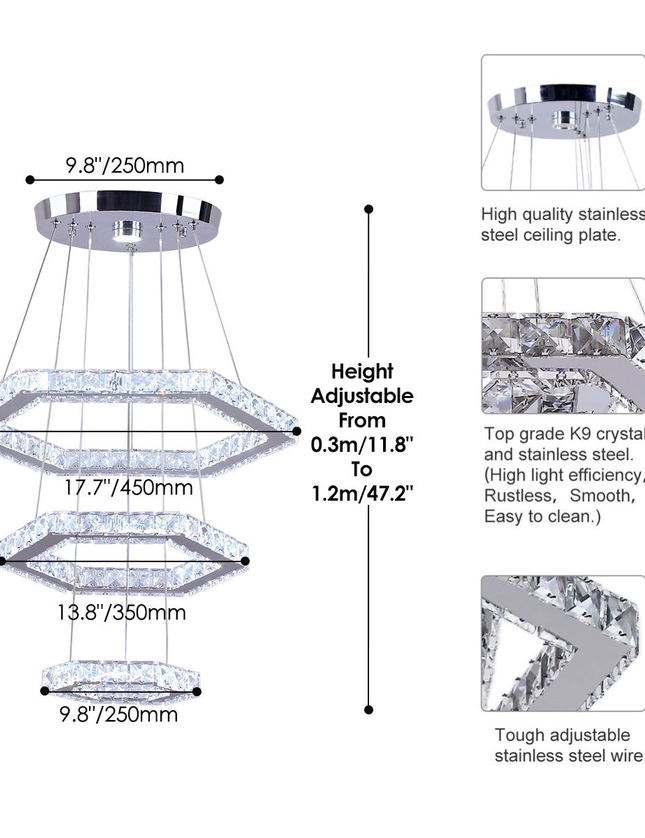 9.8"/250mm

17.7"/450mm

13.8"/350mm

9.8"/250mm

Height Adjustable From 0.3m/11.8" To 1.2m/47.2"

High quality stainless steel ceiling plate.

Top grade K9 crystal and stainless steel. (High light efficiency, Rustless, Smooth, Easy to clean.)

Tough adjustable stainless steel wire.