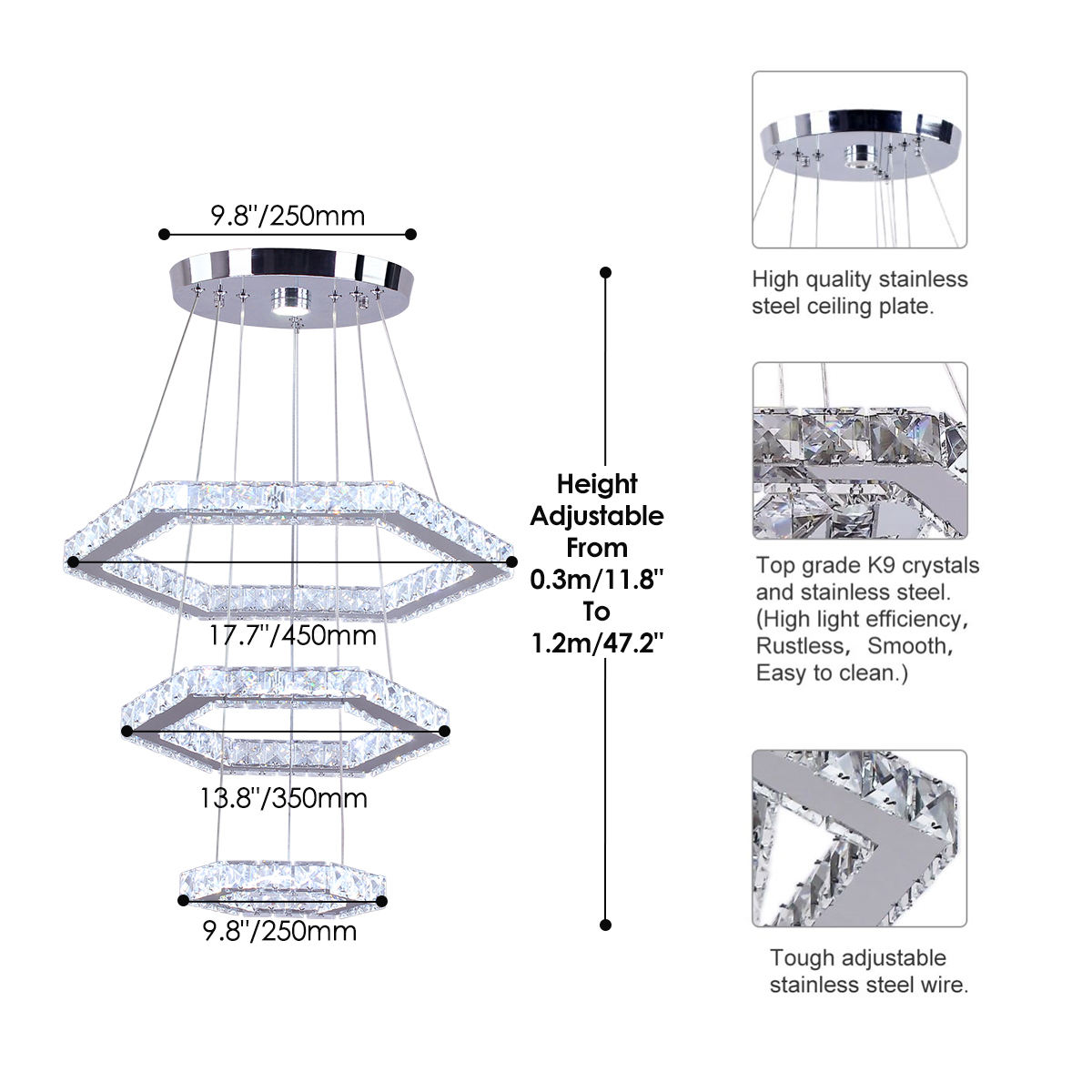 9.8''/250mm

17.7''/450mm

13.8''/350mm

9.8''/250mm

Height Adjustable From 0.3m/11.8'' To 1.2m/47.2''

High quality stainless steel ceiling plate.

Top grade K9 crystals and stainless steel. (High light efficiency, Rustless, Smooth, Easy to clean.)

Tough adjustable stainless steel wire.