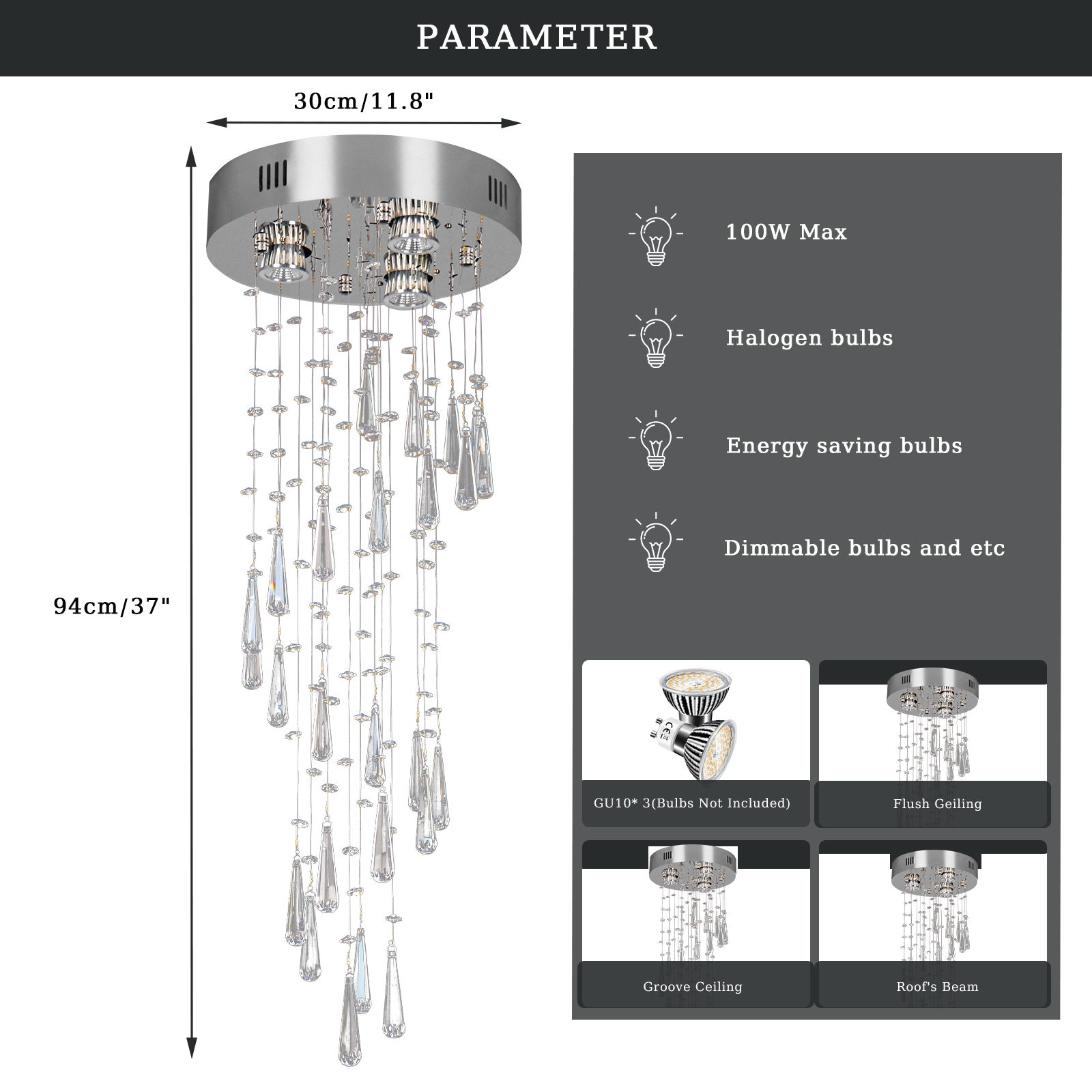 PARAMETER

30cm/11.8"

94cm/37"

100W Max

Halogen bulbs

Energy saving bulbs

Dimmable bulbs and etc

GU10* 3(Bulbs Not Included)

Flush Geiling

Groove Ceiling

Roof's Beam